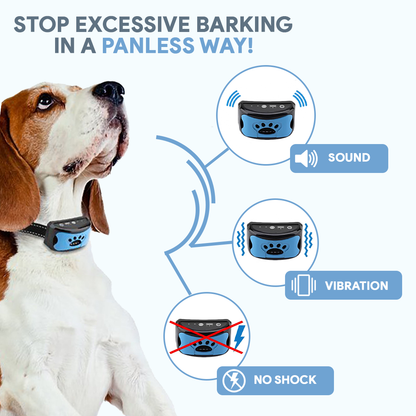 STOP EXCESSIVE BARKING IN A PANLESS WAY!

SOUND

VIBRATION

NO SHOCK